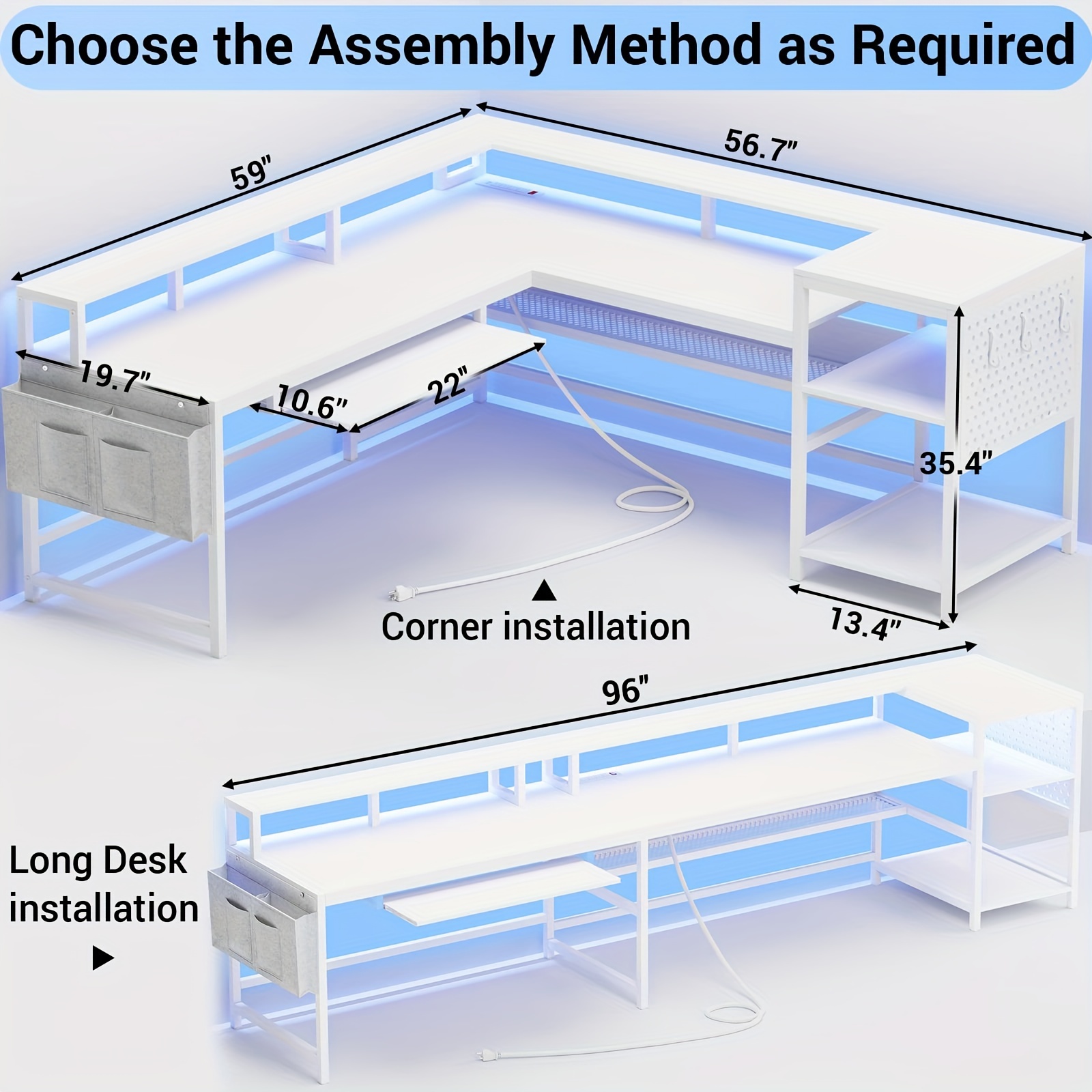 Choose the Assembly Method as Required

59"

56.7"

19.7"

10.6"

22"

35.4"

13.4"

▲
Corner installation

96"

Long Desk installation
▶